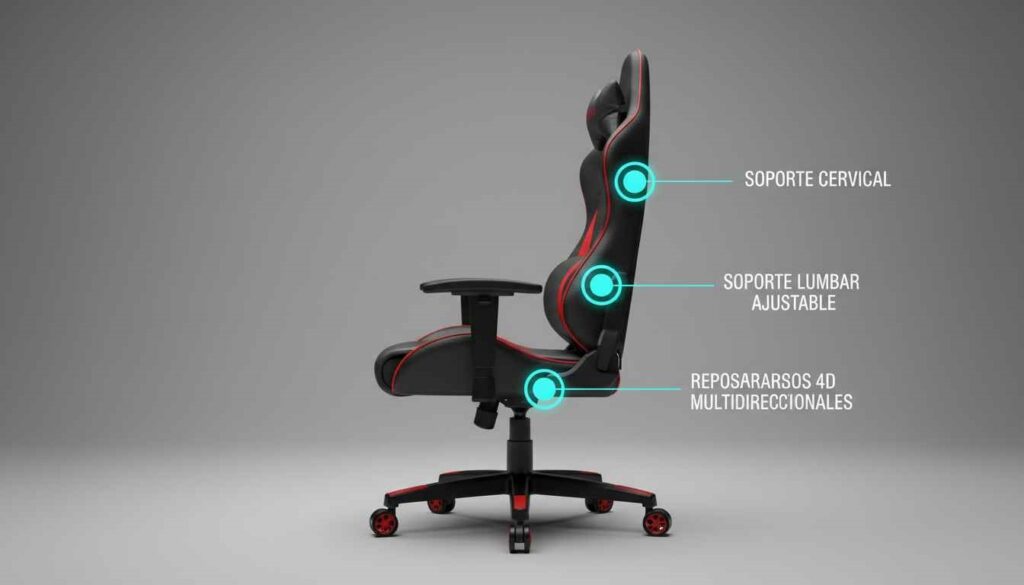 SOPORTE CERVICAL

SOPORTE LUMBAR AJUSTABLE

REPOSARARSOS 4D MULTIDIRECCIONALES